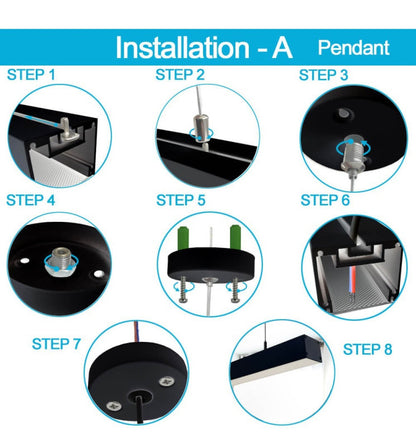 Installation - A Pendant

STEP 1

STEP 2

STEP 3

STEP 4

STEP 5

STEP 6

STEP 7

STEP 8