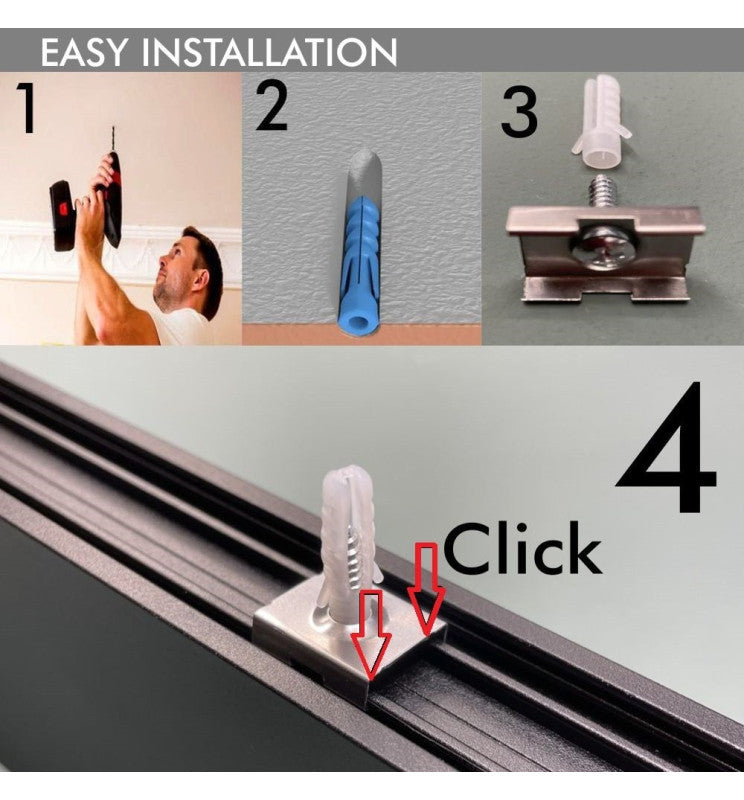 EASY INSTALLATION

1

2

3

4

Click