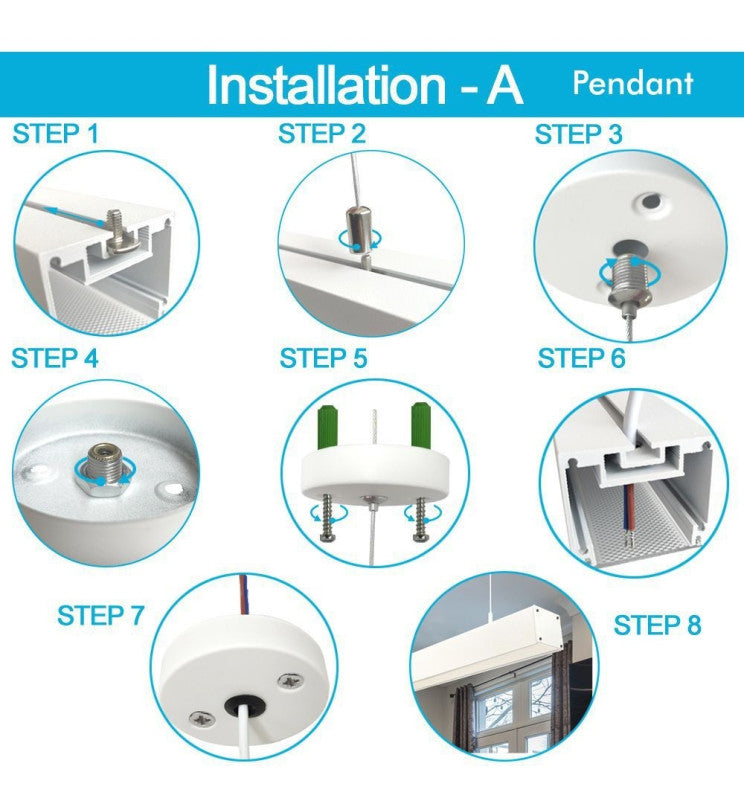 Installation - A Pendant

STEP 1

STEP 2

STEP 3

STEP 4

STEP 5

STEP 6

STEP 7

STEP 8